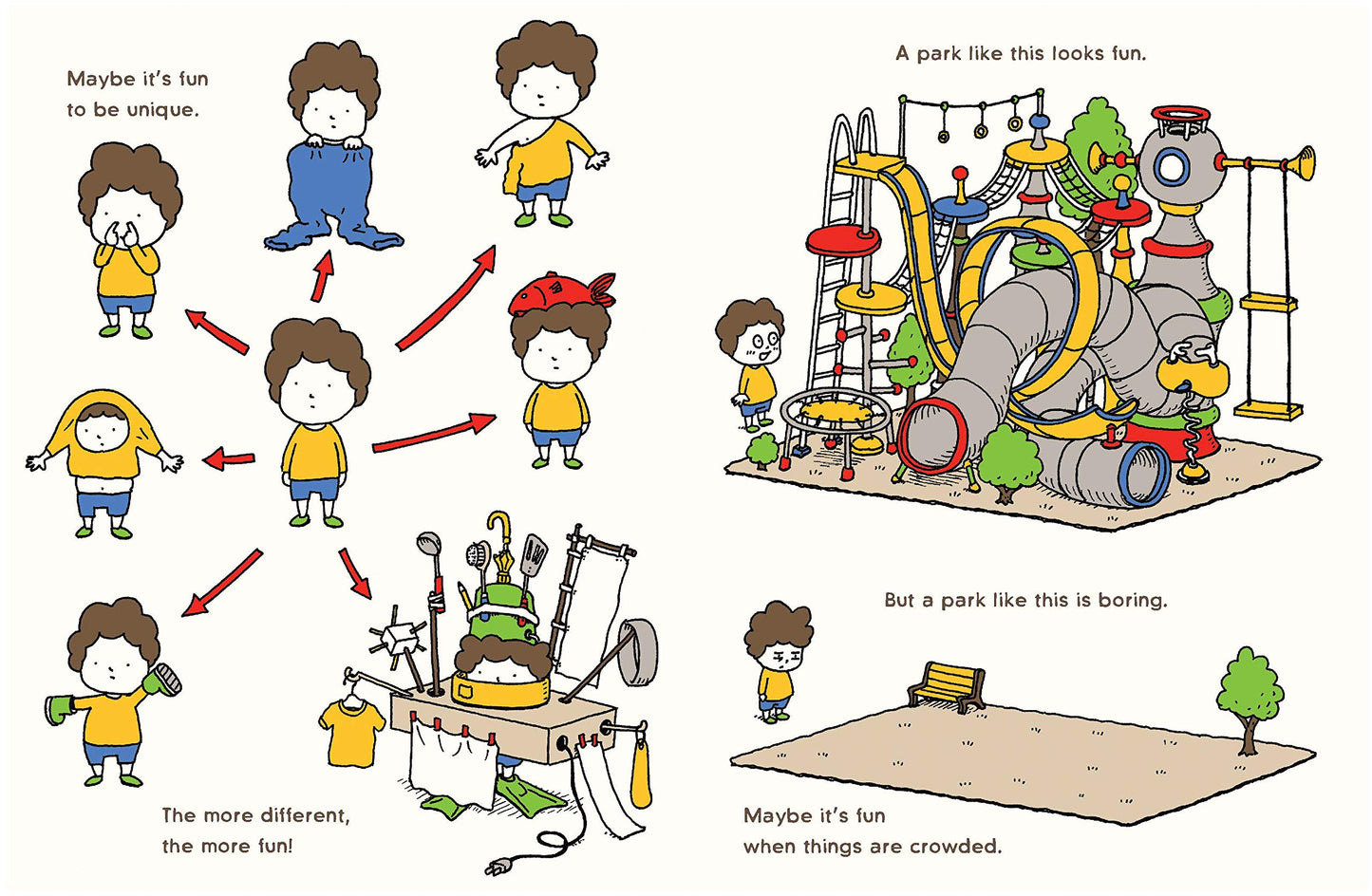 Maybe it's fun to be unique.

The more different, the more fun!

A park like this looks fun.

But a park like this is boring.

Maybe it's fun when things are crowded.